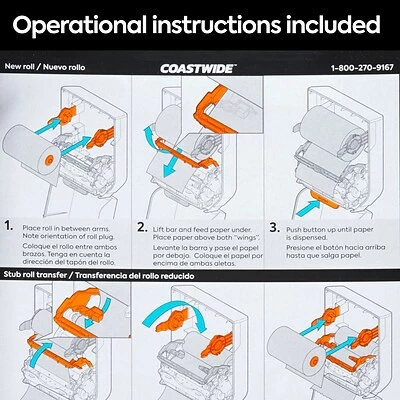 Operational instructions included

New roll / Nuevo rollo

COASTWIDE™

1-800-270-9167

1. Place roll in between arms. Note orientation of roll plug.
Coloque el rollo entre ambos brazos. Tenga en cuenta la dirección del tapón del rollo.

2. Lift bar and feed paper under. Place paper above both "wings".
Levante la barra y pase el papel por debajo. Coloque el papel por encima de ambas aletas.

3. Push button up until paper is dispensed.
Presione el botón hacia arriba hasta que salga papel.

Stub roll transfer / Transferencia del rollo reducido