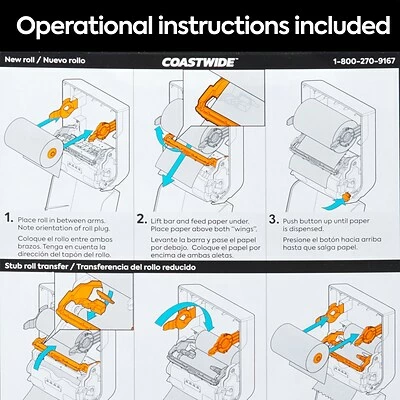 Operational instructions included

New roll / Nuevo rollo

COASTWIDE™

1-800-270-9167

1. Place roll in between arms. Note orientation of roll plug.

Coloque el rollo entre ambos brazos. Tenga en cuenta la dirección del tapón del rollo.

2. Lift bar and feed paper under. Place paper above both "wings".

Levante la barra y pase el papel por debajo. Coloque el papel por encima de ambas aletas.

3. Push button up until paper is dispensed.

Presione el botón hacia arriba hasta que salga papel.

Stub roll transfer / Transferencia del rollo reducido