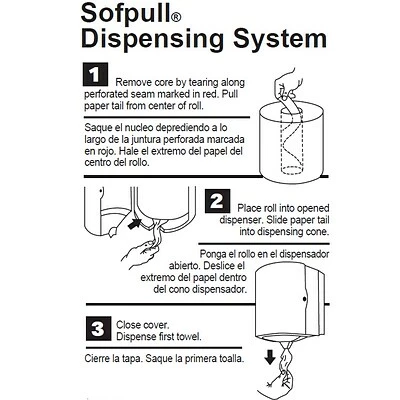 Sofpull®
Dispensing System

1 Remove core by tearing along perforated seam marked in red. Pull paper tail from center of roll.

Saque el nucleo deprediendo a lo largo de la juntura perforada marcada en rojo. Hale el extremo del papel del centro del rollo.

2 Place roll into opened dispenser. Slide paper tail into dispensing cone.

Ponga el rollo en el dispensador abierto. Deslice el extremo del papel dentro del cono dispensador.

3 Close cover. Dispense first towel.

Cierre la tapa. Saque la primera toalla.